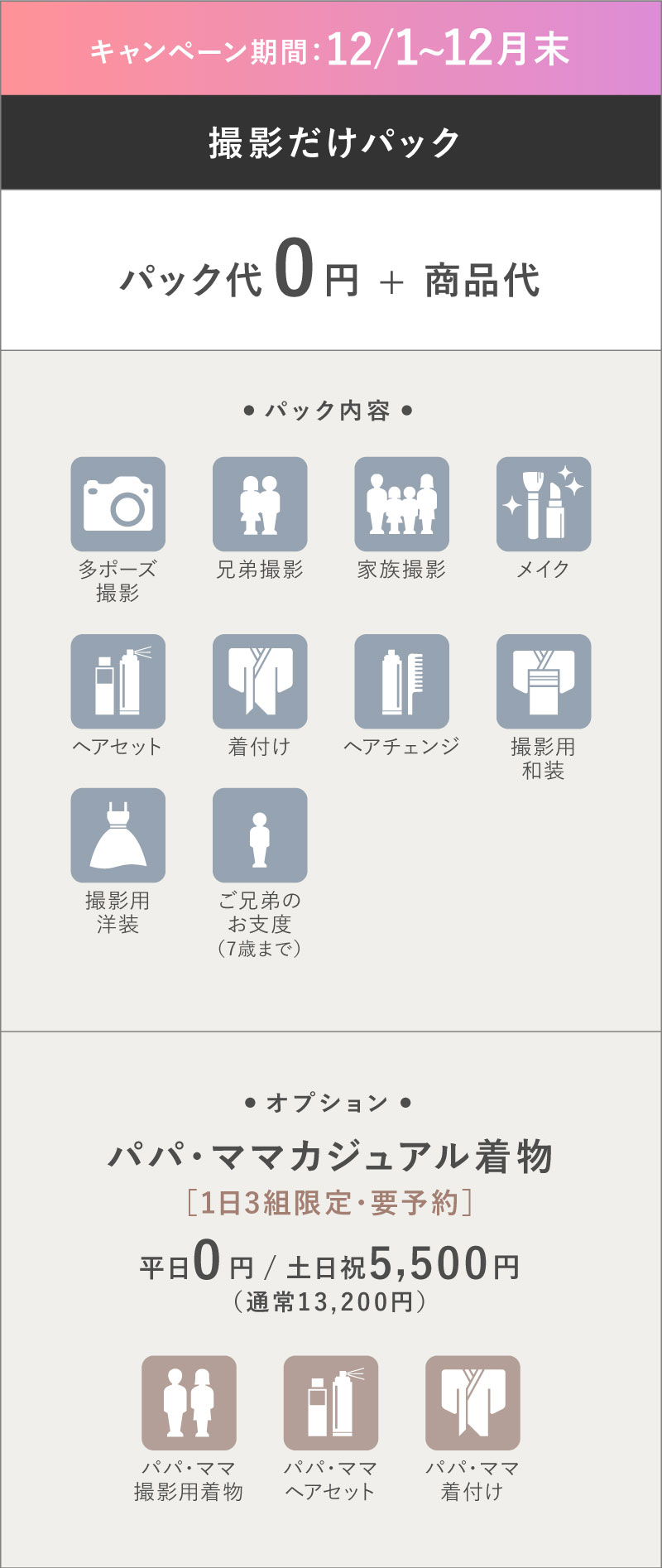 キャンペーン期間:12/1~12月末

撮影だけパック

パック代0円 + 商品代

• パック内容 •

多ポーズ
撮影

兄弟撮影

家族撮影

メイク

ヘアセット

着付け

ヘアチェンジ

撮影用
和装

撮影用
洋装

ご兄弟の
お支度
(7歳まで)

• オプション •

パパ・ママカジュアル着物

[1日3組限定・要予約]

平日0円 / 土日祝5,500円
(通常13,200円)

パパ・ママ
撮影用着物

パパ・ママ
ヘアセット

パパ・ママ
着付け