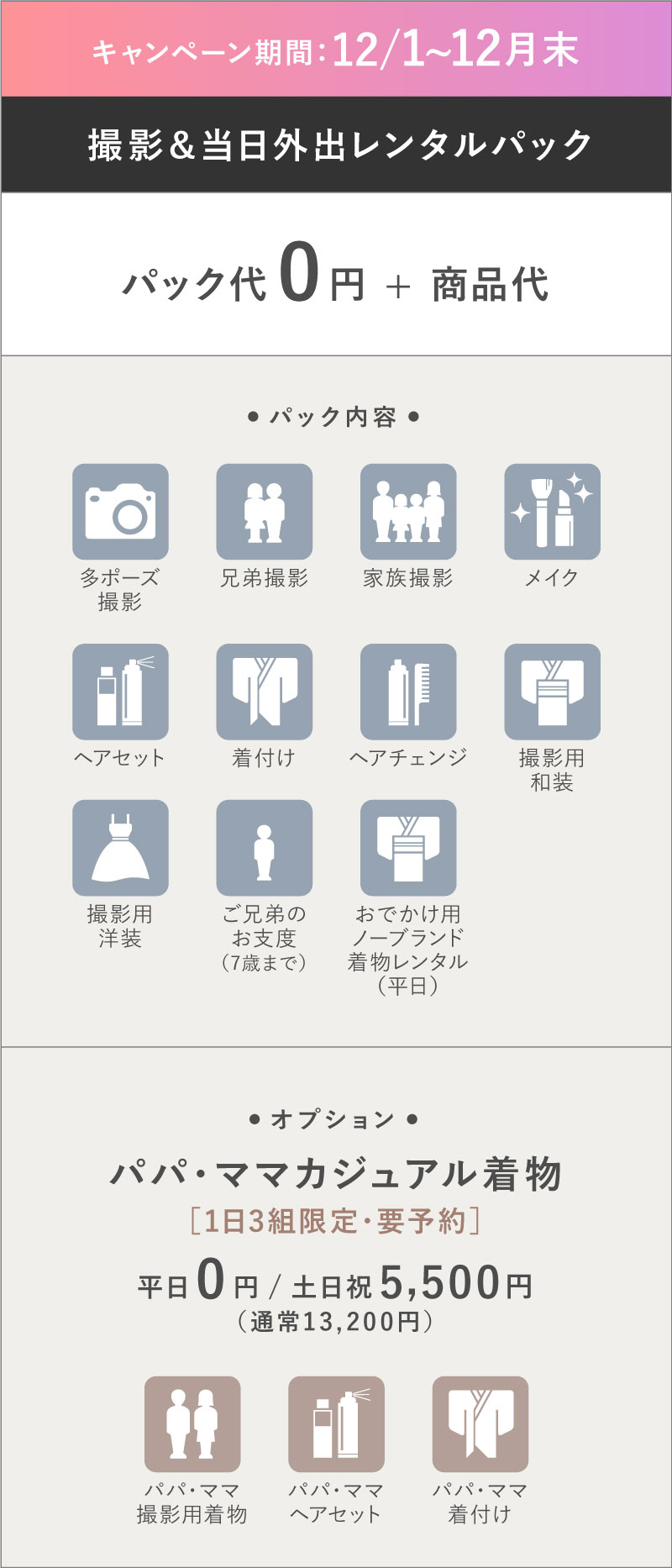 キャンペーン期間:12/1~12月末

撮影&当日外出レンタルパック

パック代0円 + 商品代

• パック内容 •

多ポーズ
撮影

兄弟撮影

家族撮影

メイク

ヘアセット

着付け

ヘアチェンジ

撮影用
和装

撮影用
洋装

ご兄弟の
お支度
(7歳まで)

おでかけ用
ノーブランド
着物レンタル
(平日)

• オプション •

パパ・ママカジュアル着物

[1日3組限定・要予約]

平日0円 / 土日祝5,500円
(通常13,200円)

パパ・ママ
撮影用着物

パパ・ママ
ヘアセット

パパ・ママ
着付け